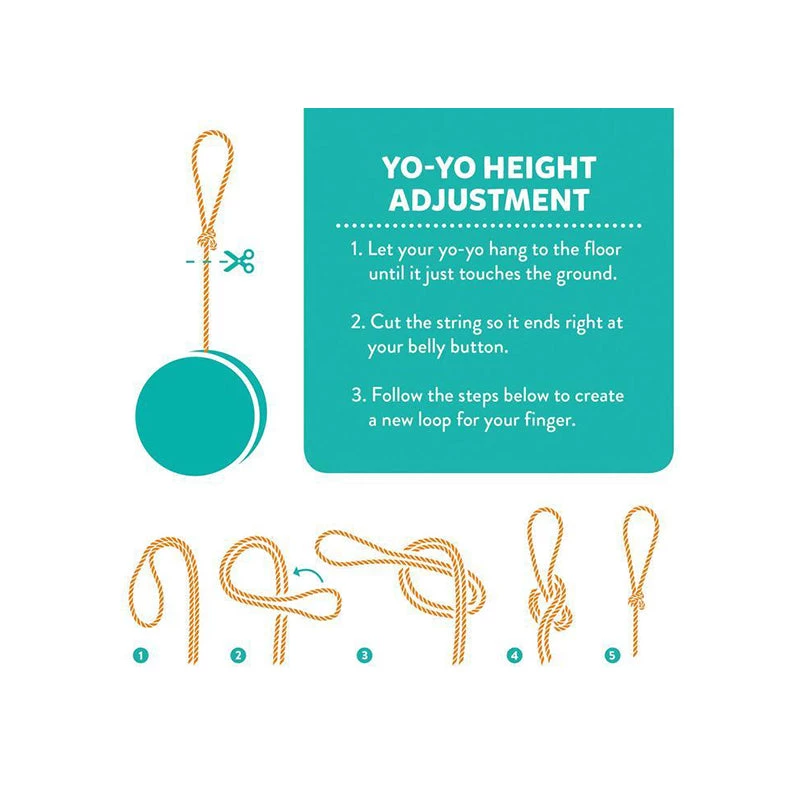 YO-YO HEIGHT ADJUSTMENT

1. Let your yo-yo hang to the floor until it just touches the ground.

2. Cut the string so it ends right at your belly button.

3. Follow the steps below to create a new loop for your finger.

1

2

3

4

5